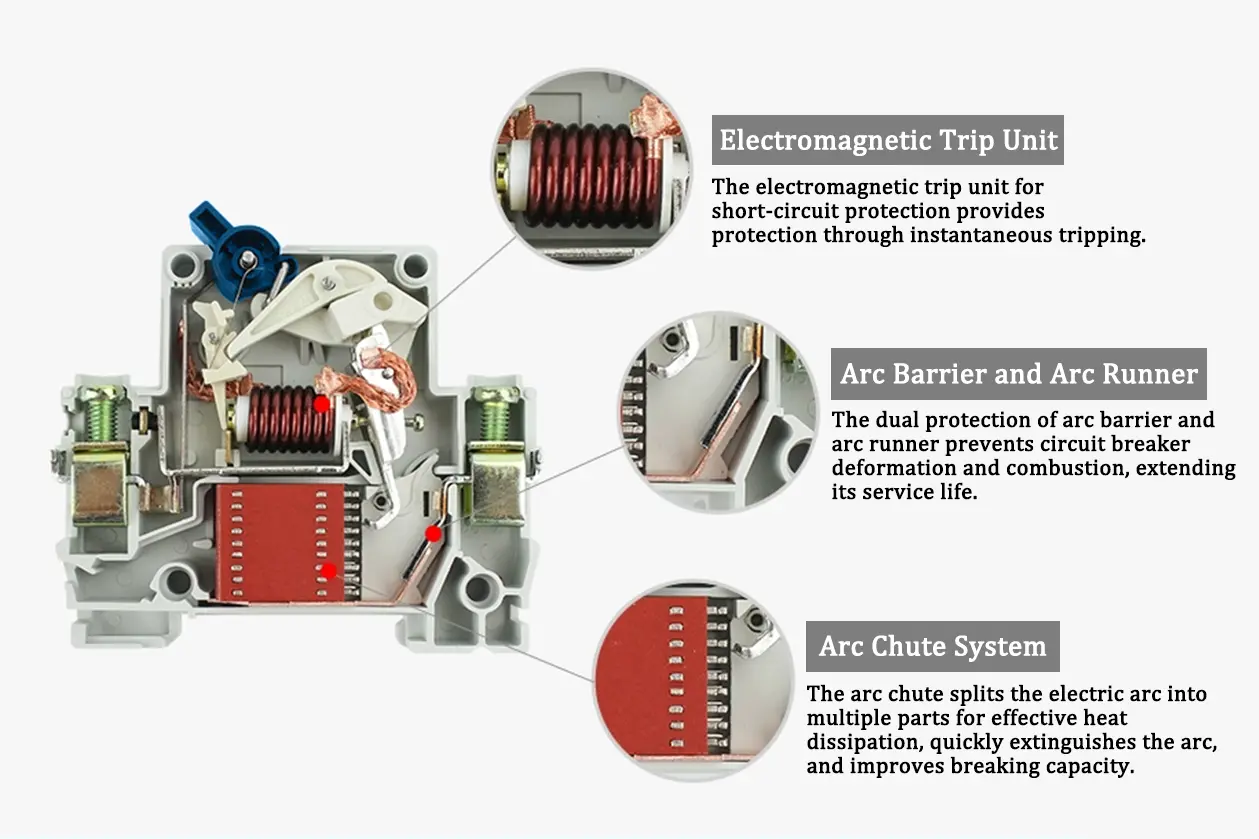 Electromagnetic Trip Unit

The electromagnetic trip unit for short-circuit protection provides protection through instantaneous tripping.

Arc Barrier and Arc Runner

The dual protection of arc barrier and arc runner prevents circuit breaker deformation and combustion, extending its service life.

Arc Chute System

The arc chute splits the electric arc into multiple parts for effective heat dissipation, quickly extinguishes the arc, and improves breaking capacity.